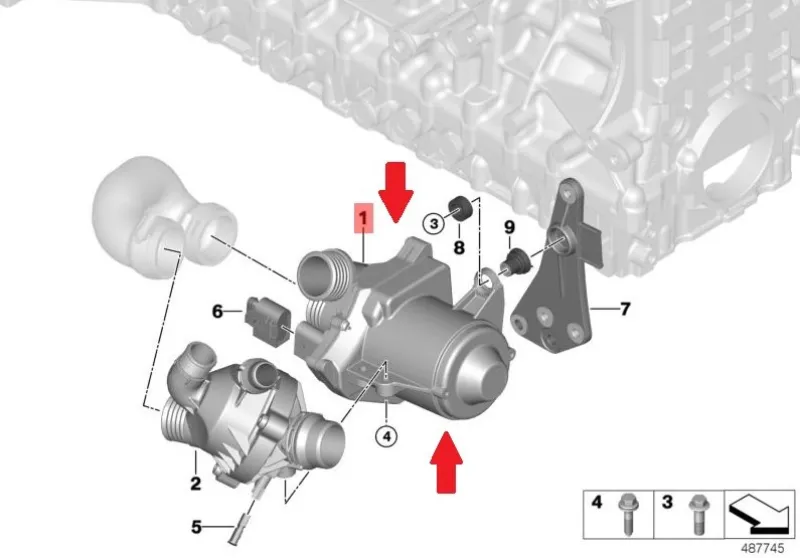 1
3
8
9
6
7
4
2
5
4
3
487745