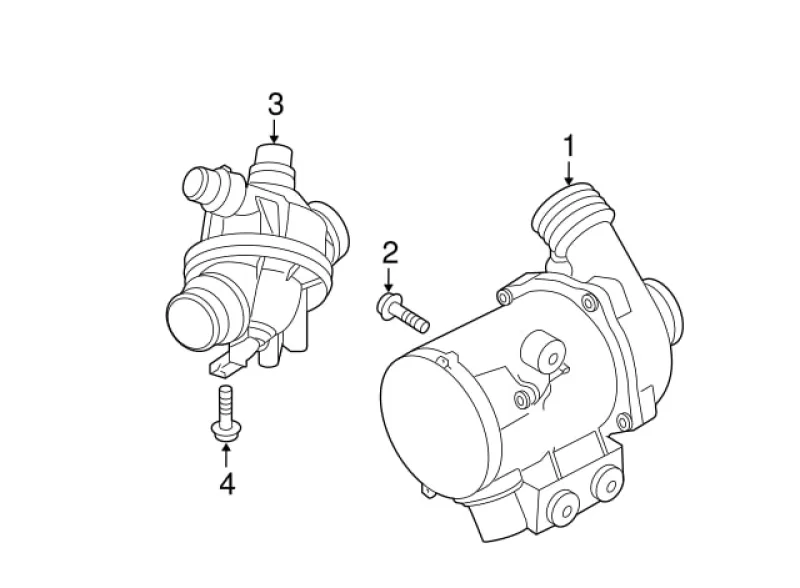 3
1
2
4