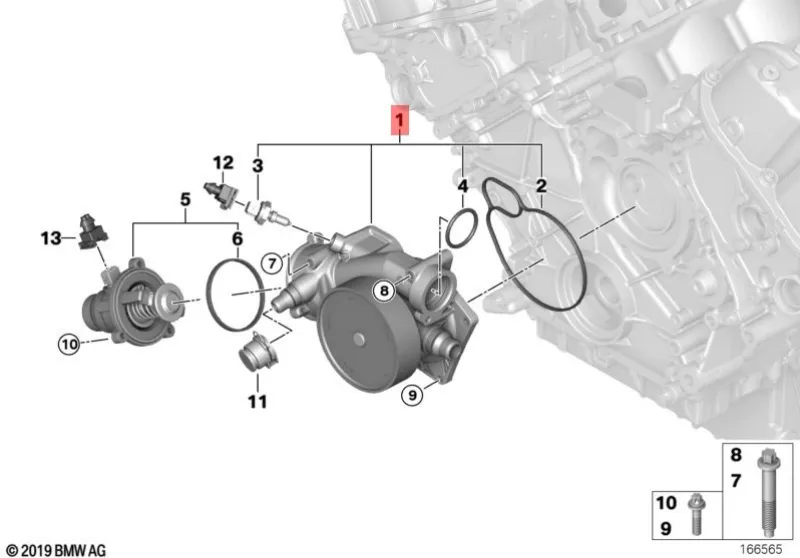 1
12
3
4
2
5
13
6
7
8
10
11
9
8
7
10
9
© 2019 BMW AG
166565