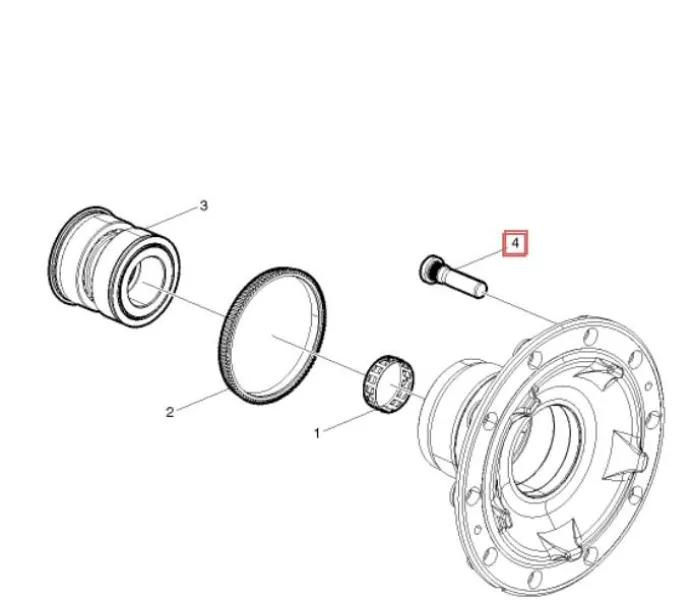 3
4
2
1