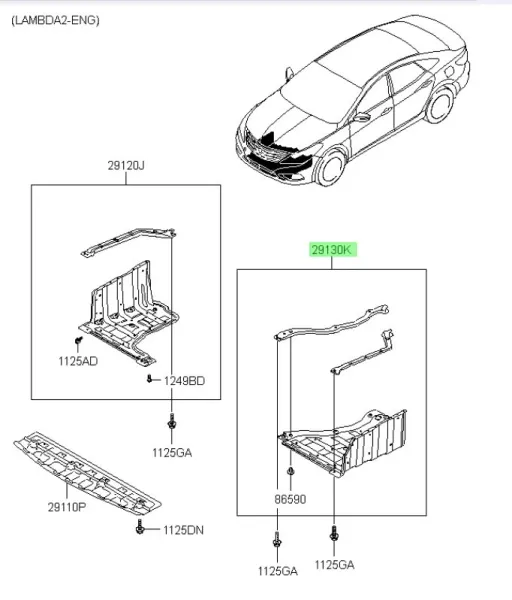 (LAMBDA2-ENG)

29120J

1125AD

1249BD

1125GA

29110P

1125DN

29130K

86590

1125GA

1125GA