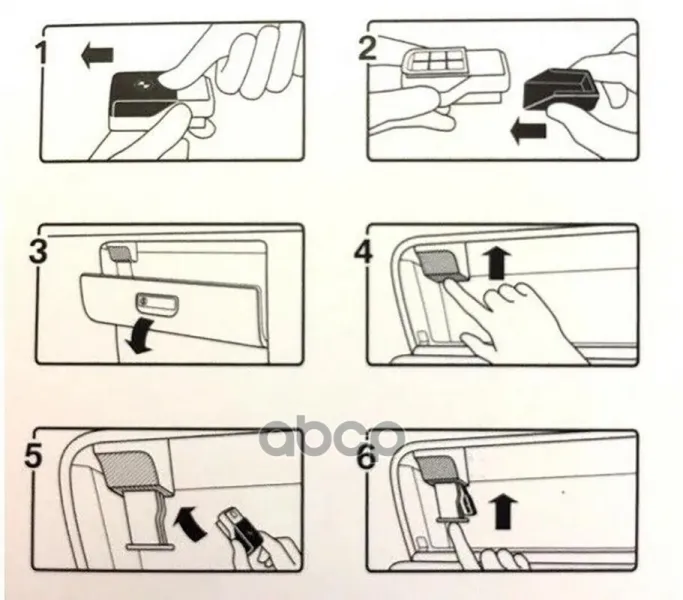 1

2

3

4

5

6

abcp