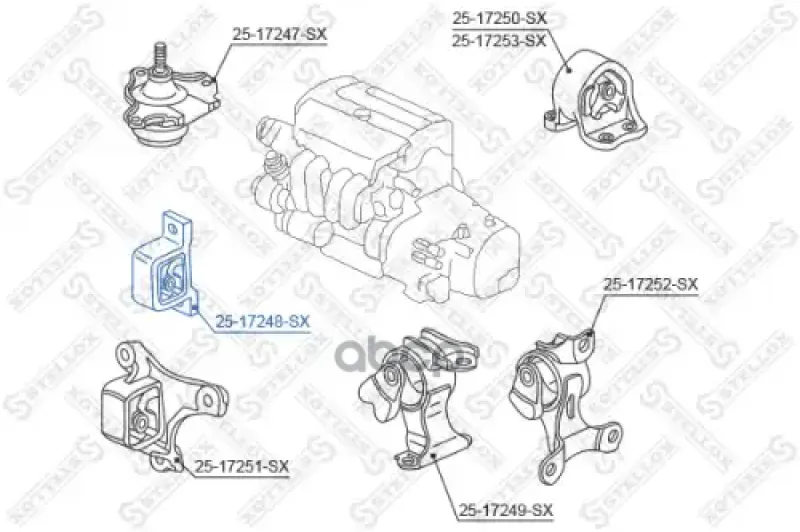 25-17247-SX

25-17250-SX
25-17253-SX

25-17248-SX

25-17252-SX

25-17251-SX

25-17249-SX

STELLOX