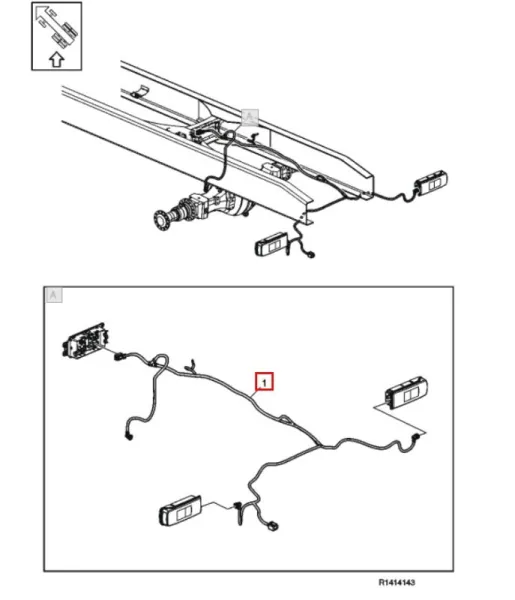 A

A

1

R1414143